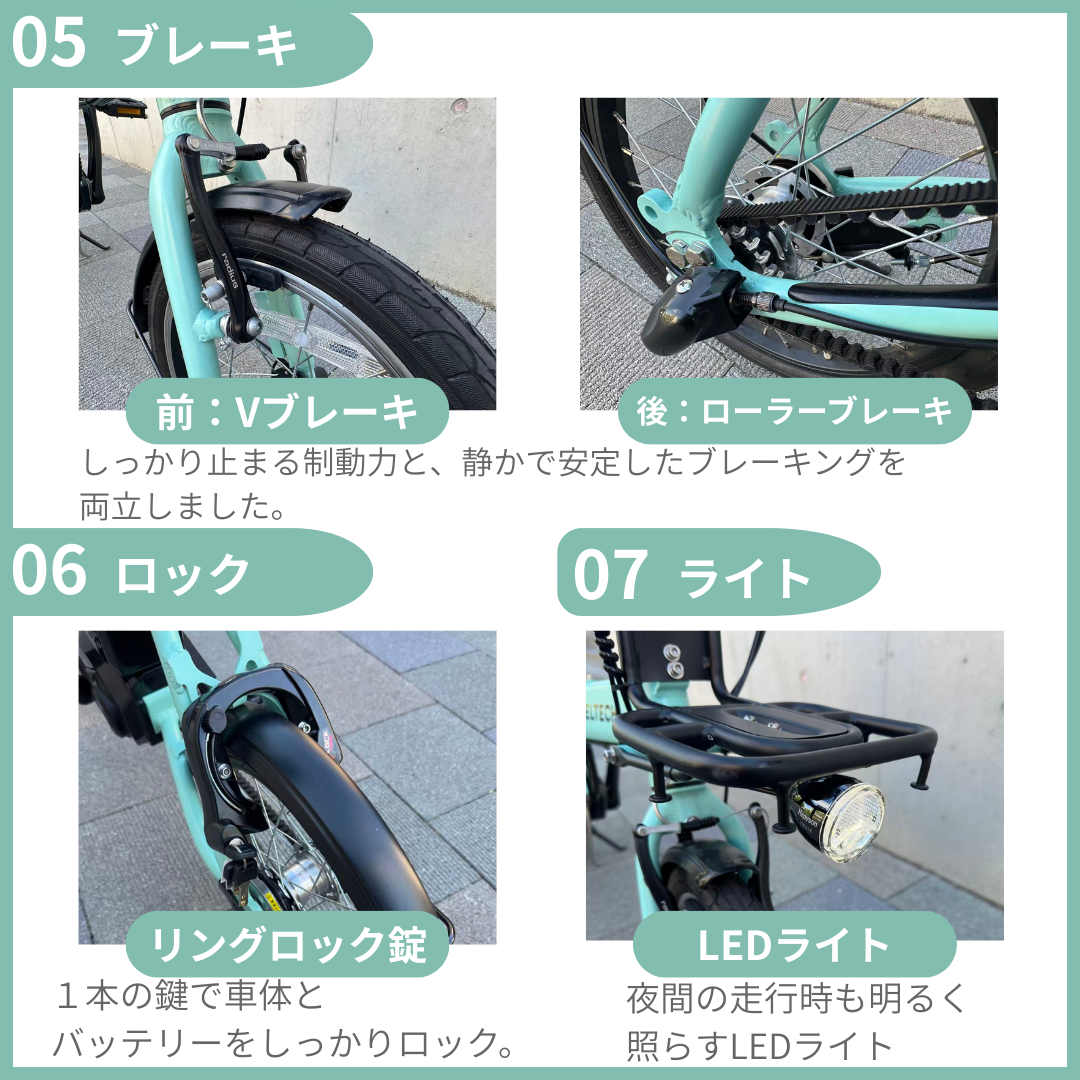 05 ブレーキ

前：Vブレーキ

後：ローラーブレーキ

しっかり止まる制動力と、静かで安定したブレーキングを両立しました。

06 ロック

リングロック錠

１本の鍵で車体とバッテリーをしっかりロック。

07 ライト

LEDライト

夜間の走行時も明るく照らすLEDライト