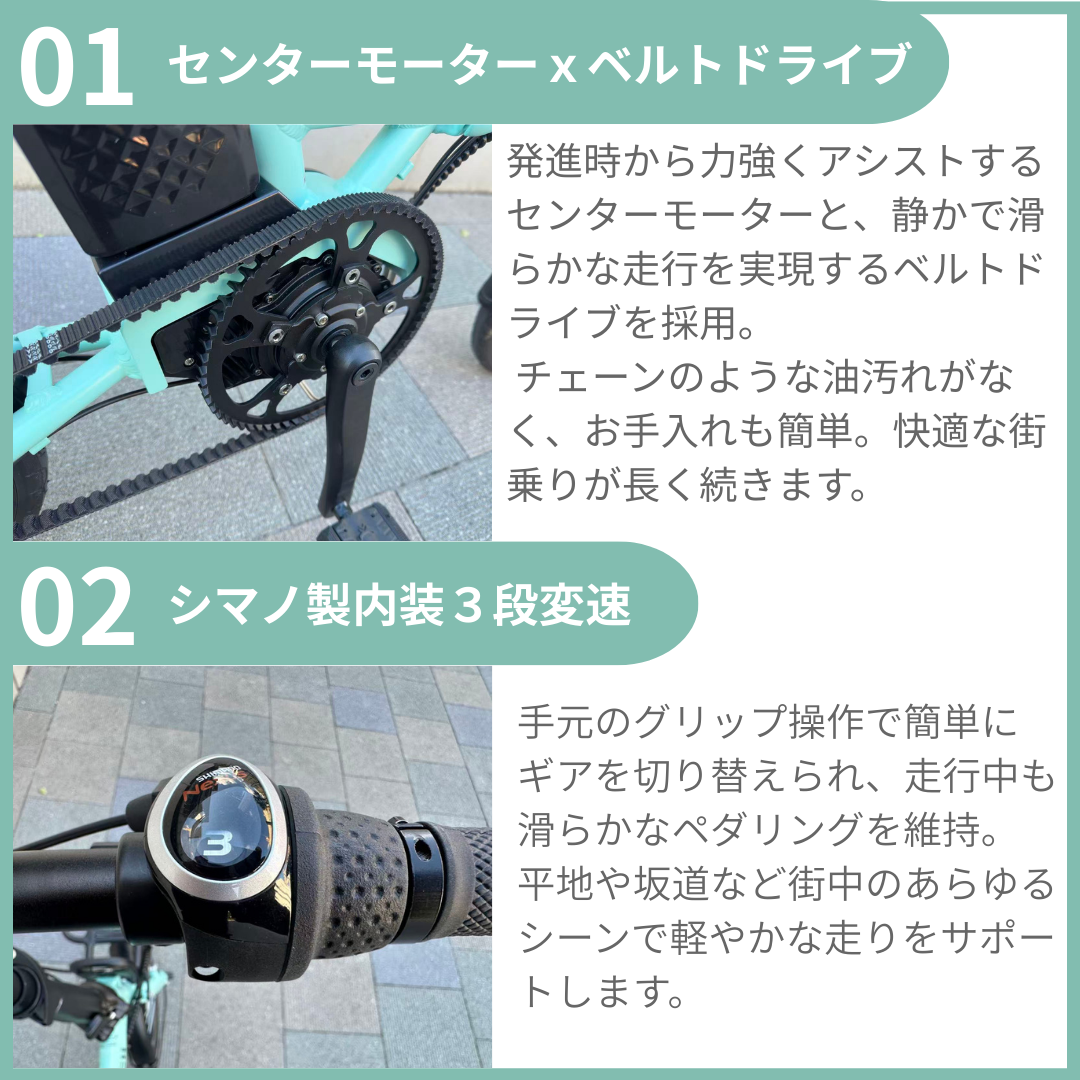 01 センターモーター x ベルトドライブ

発進時から力強くアシストするセンターモーターと、静かで滑らかな走行を実現するベルトドライブを採用。
チェーンのような油汚れがなく、お手入れも簡単。快適な街乗りが長く続きます。

02 シマノ製内装３段変速

SHIMANO NEXUS
3

手元のグリップ操作で簡単にギアを切り替えられ、走行中も滑らかなペダリングを維持。
平地や坂道など街中のあらゆるシーンで軽やかな走りをサポートします。